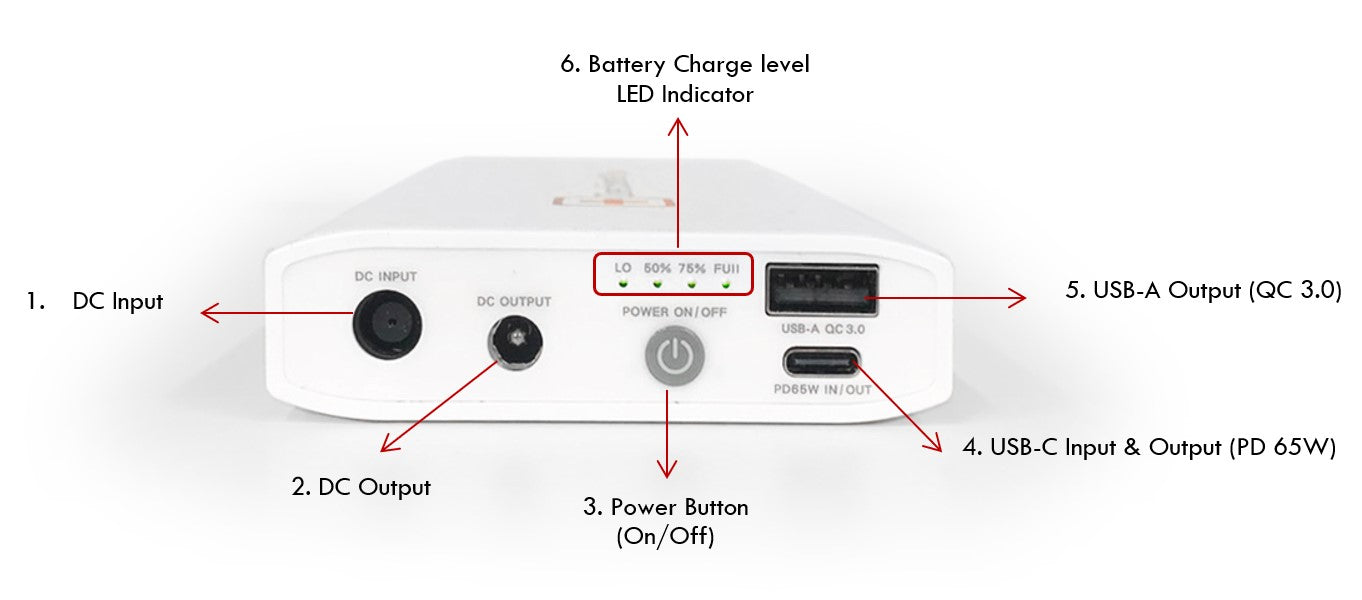 6. Battery Charge level
LED Indicator

1. DC Input

DC INPUT

DC OUTPUT

LO 50% 75% FUll

POWER ON/OFF

USB-A QC 3.0

PD65W IN/OUT

5. USB-A Output (QC 3.0)

4. USB-C Input & Output (PD 65W)

2. DC Output

3. Power Button
(On/Off)