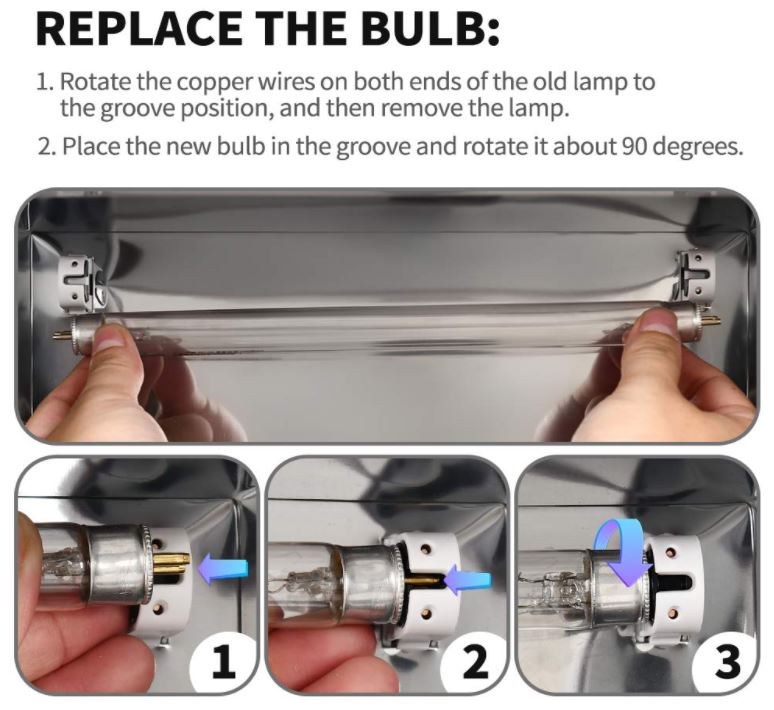 REPLACE THE BULB:

1. Rotate the copper wires on both ends of the old lamp to the groove position, and then remove the lamp.

2. Place the new bulb in the groove and rotate it about 90 degrees.

1

2

3